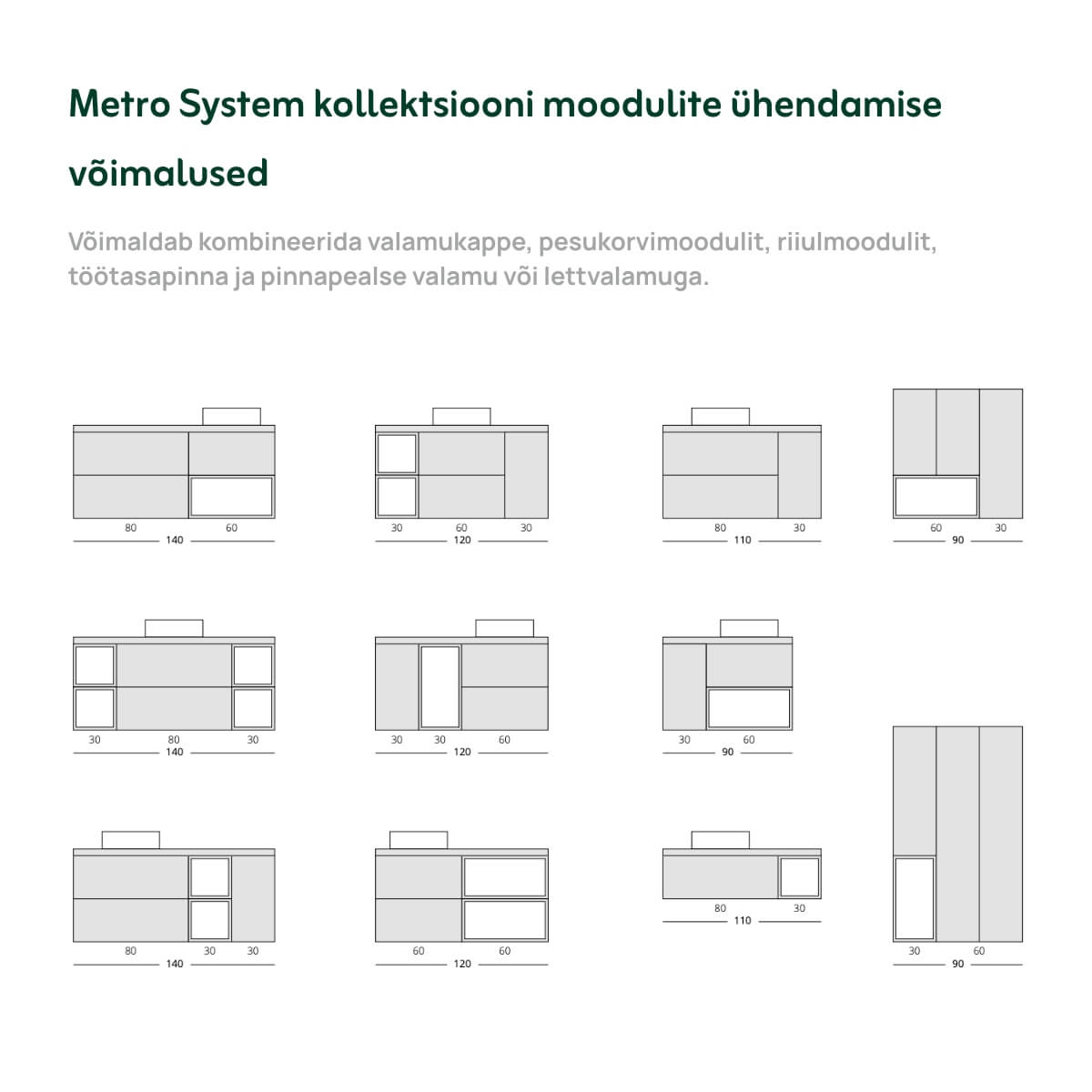 Metro System kollektsiooni moodulite ühendamise võimalused

Võimaldab kombineerida valamukappe, pesukorvimoodulit, riiulmoodulit, töötasapinna ja pinnapealse valamu või lettvalamuga.

80 60
140

30 60 30
120

80 30
110

60 30
90

30 80 30
140

30 30 60
120

30 60
90

80 30 30
140

60 60
120

80 30
110

30 60
90