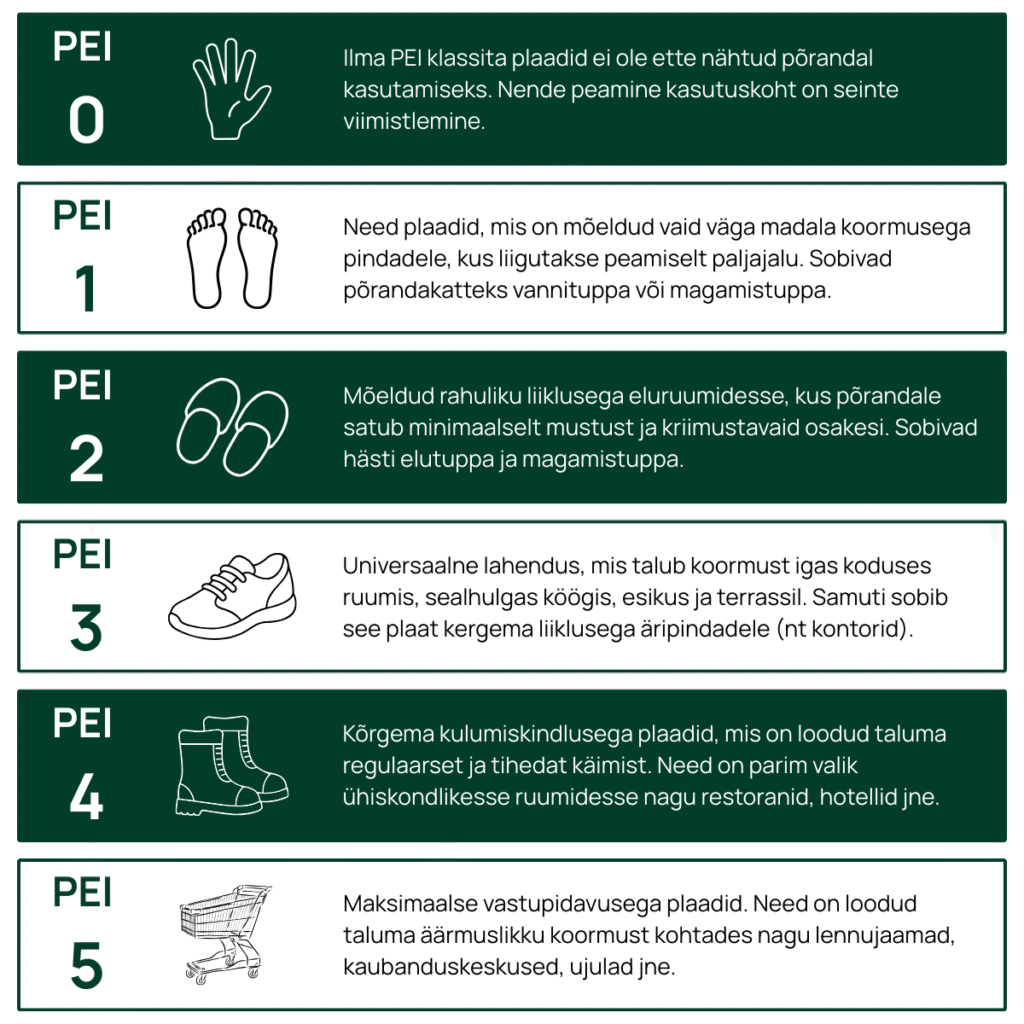 PEI
0

Ilma PEI klassita plaadid ei ole ette nähtud põrandal kasutamiseks. Nende peamine kasutuskoht on seinte viimistlemine.

PEI
1

Need plaadid, mis on mõeldud vaid väga madala koormusega pindadele, kus liigutakse peamiselt paljajalu. Sobivad põrandakatteks vannituppa või magamistuppa.

PEI
2

Mõeldud rahuliku liiklusega eluruumidesse, kus põrandale satub minimaalselt mustust ja kriimustavaid osakesi. Sobivad hästi elutuppa ja magamistuppa.

PEI
3

Universaalne lahendus, mis talub koormust igas koduses ruumis, sealhulgas köögis, esikus ja terrassil. Samuti sobib see plaat kergema liiklusega äripindadele (nt kontorid).

PEI
4

Kõrgema kulumiskindlusega plaadid, mis on loodud taluma regulaarset ja tihedat käimist. Need on parim valik ühiskondlikesse ruumidesse nagu restoranid, hotellid jne.

PEI
5

Maksimaalse vastupidavusega plaadid. Need on loodud taluma äärmuslikku koormust kohtades nagu lennujaamad, kaubanduskeskused, ujulad jne.